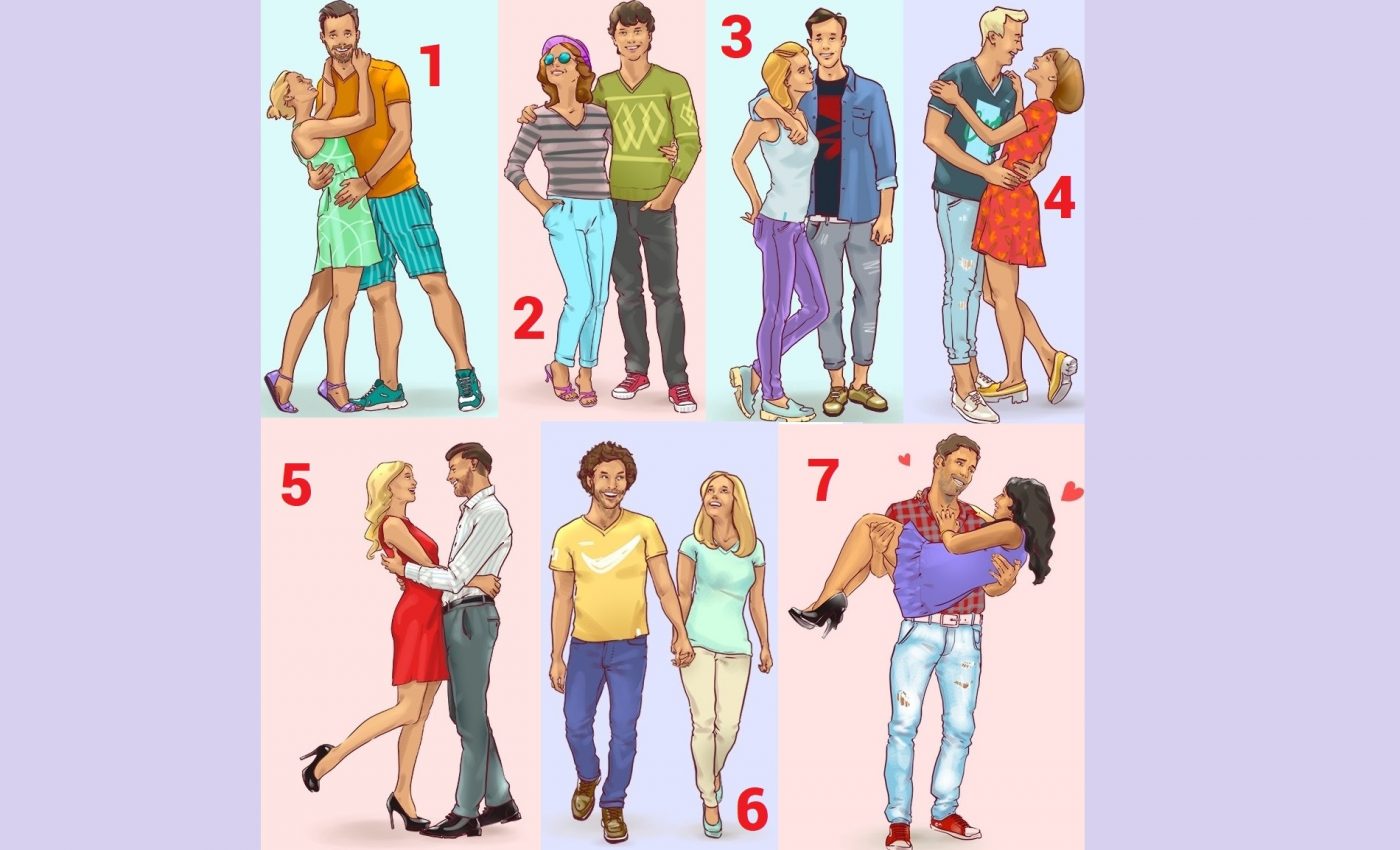 1

2

3

4

5

6

7